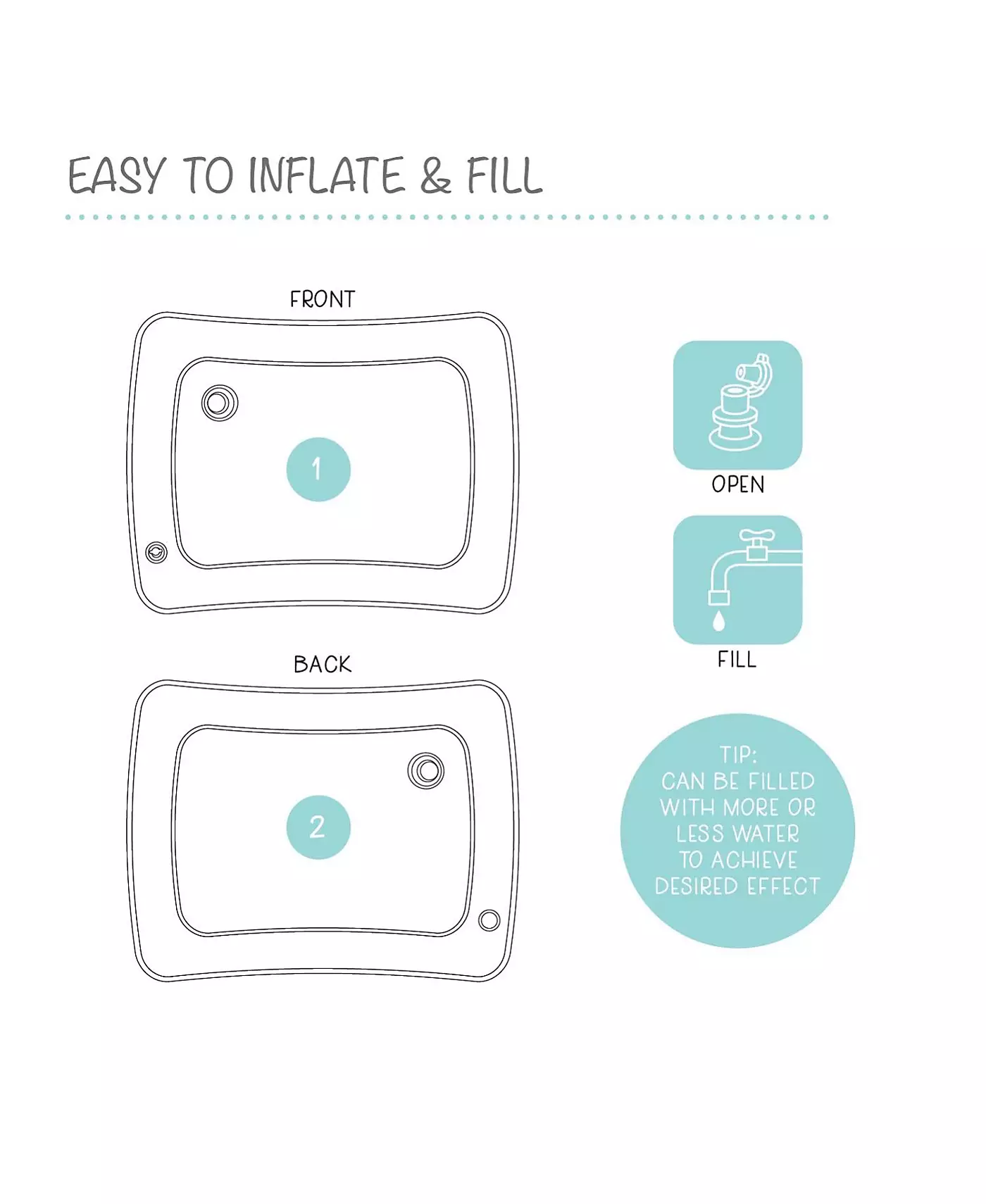 EASY TO INFLATE & FILL

FRONT

1

BACK

2

OPEN

FILL

TIP:
CAN BE FILLED WITH MORE OR LESS WATER TO ACHIEVE DESIRED EFFECT