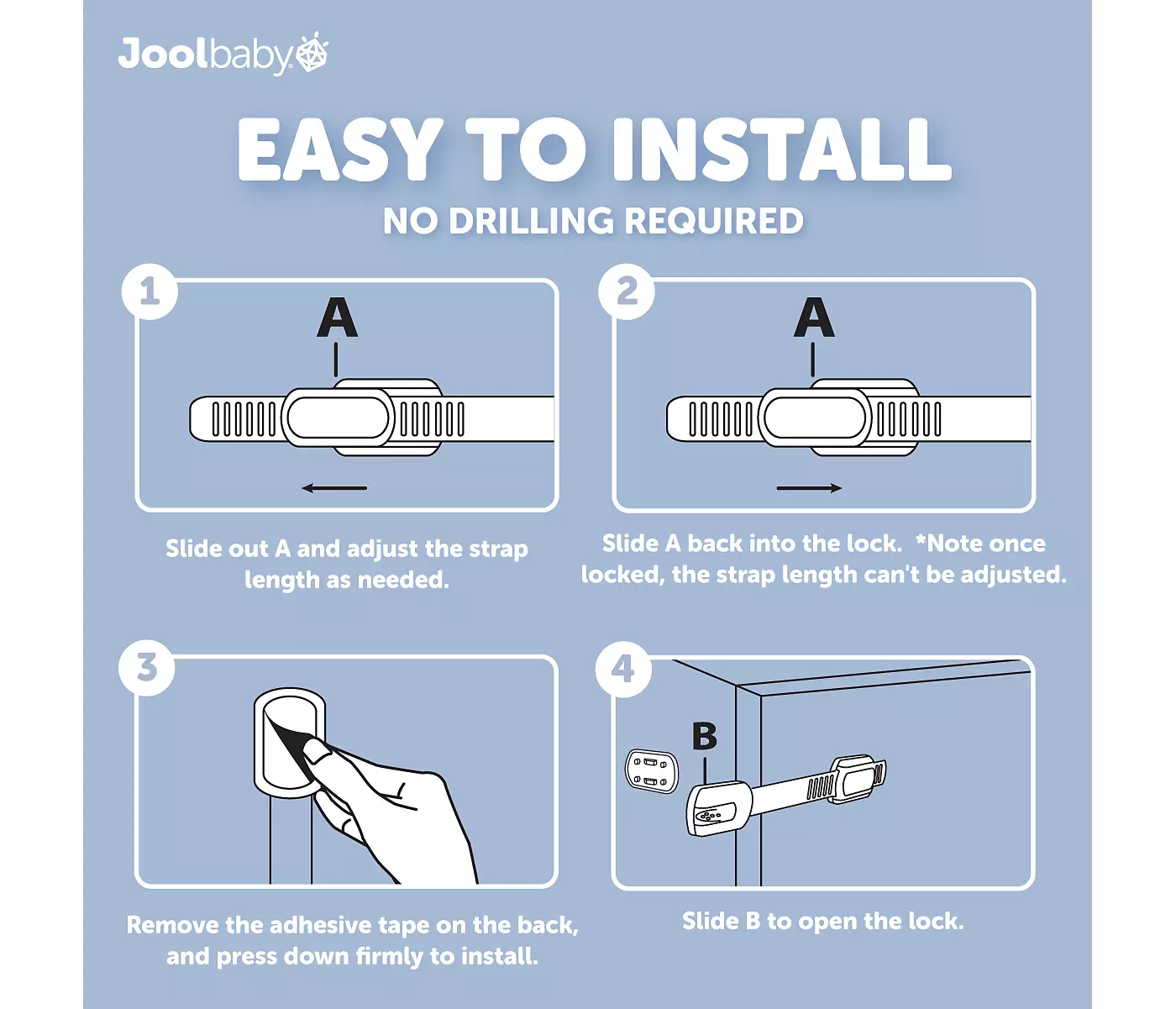 Joolbaby

EASY TO INSTALL

NO DRILLING REQUIRED

1

A

Slide out A and adjust the strap length as needed.

2

A

Slide A back into the lock. *Note once locked, the strap length can't be adjusted.

3

Remove the adhesive tape on the back, and press down firmly to install.

4

B

Slide B to open the lock.